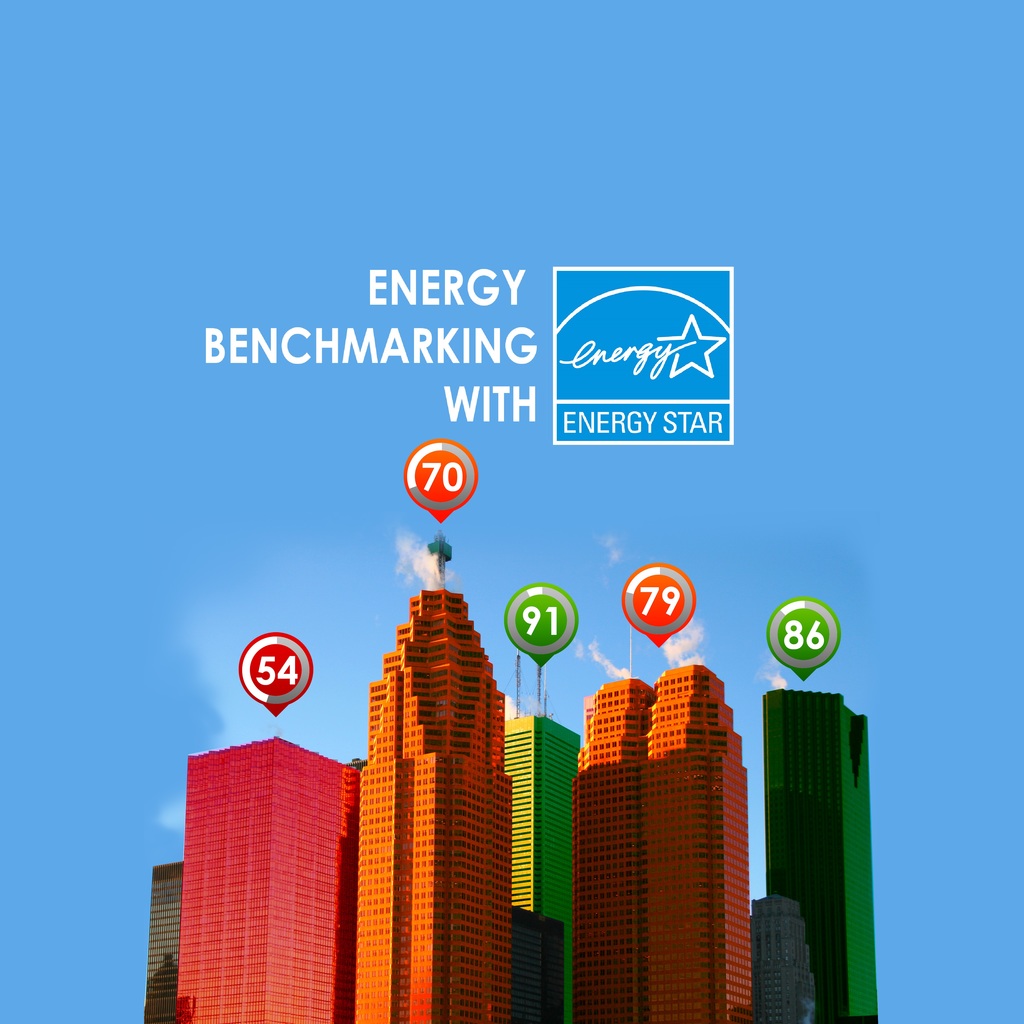 ENERGY BENCHMARKING WITH

energy

ENERGY STAR

70

91

79

86

54